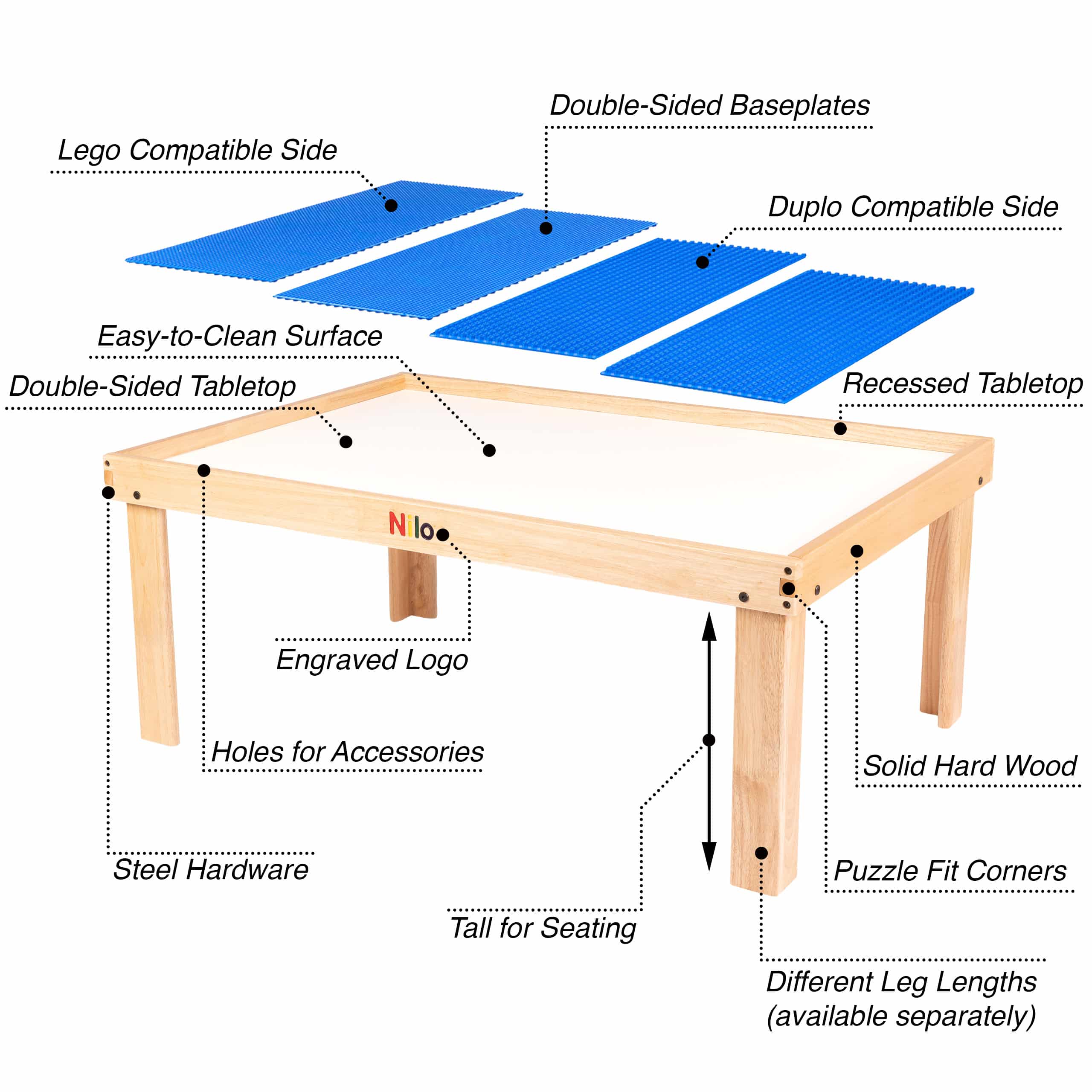 Double-Sided Baseplates

Lego Compatible Side

Duplo Compatible Side

Easy-to-Clean Surface

Double-Sided Tabletop

Recessed Tabletop

Nilo

Engraved Logo

Holes for Accessories

Solid Hard Wood

Steel Hardware

Puzzle Fit Corners

Tall for Seating

Different Leg Lengths (available separately)