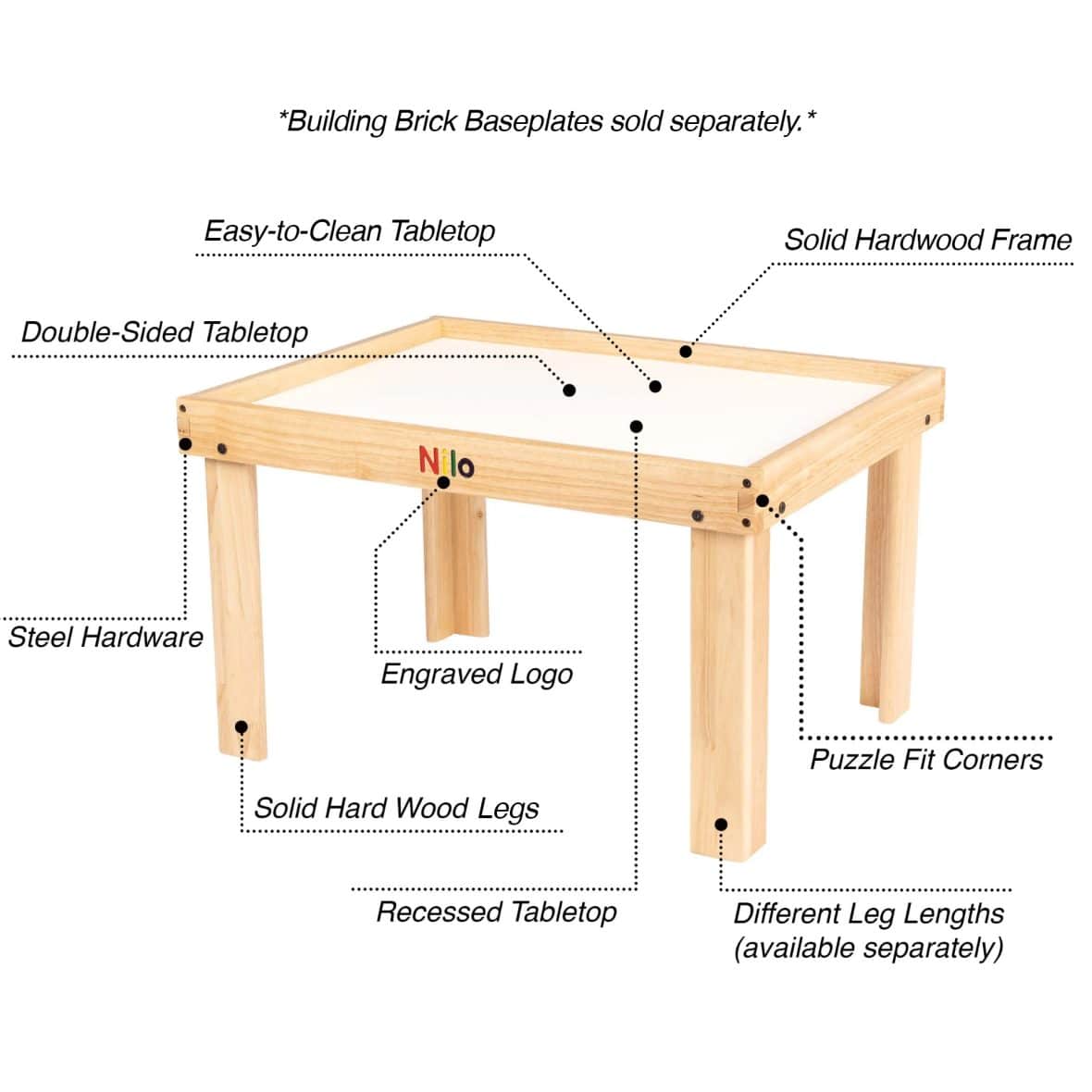 *Building Brick Baseplates sold separately.*

Easy-to-Clean Tabletop

Solid Hardwood Frame

Double-Sided Tabletop

Nilo

Steel Hardware

Engraved Logo

Puzzle Fit Corners

Solid Hard Wood Legs

Recessed Tabletop

Different Leg Lengths (available separately)